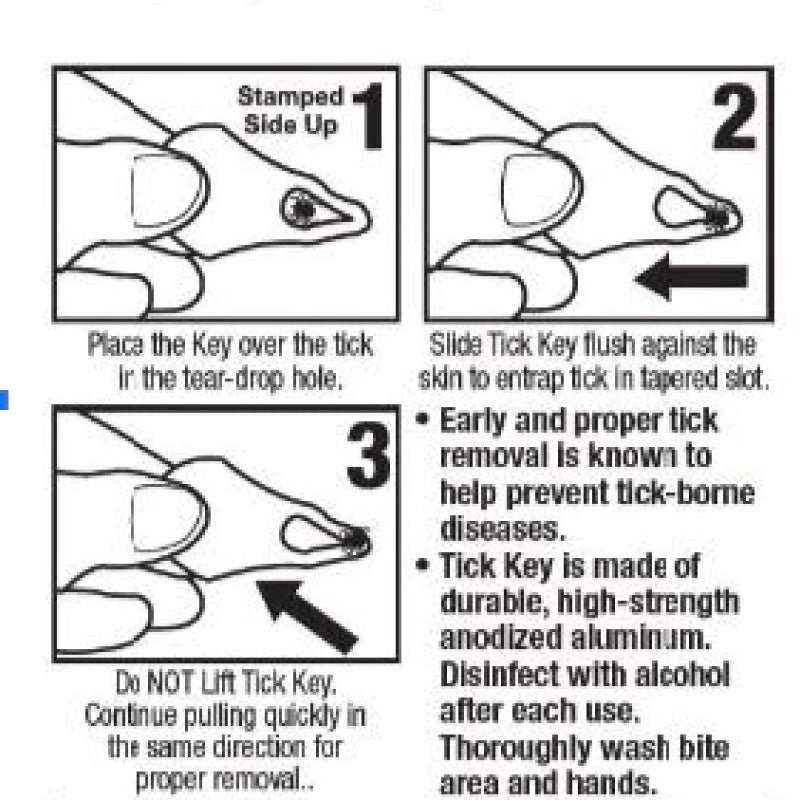 Stamped Side Up 1

Place the Key over the tick in the tear-drop hole.

2

Slide Tick Key flush against the skin to entrap tick in tapered slot.

3

Do NOT Lift Tick Key. Continue pulling quickly in the same direction for proper removal..

• Early and proper tick removal is known to help prevent tick-borne diseases.

• Tick Key is made of durable, high-strength anodized aluminum. Disinfect with alcohol after each use. Thoroughly wash bite area and hands.